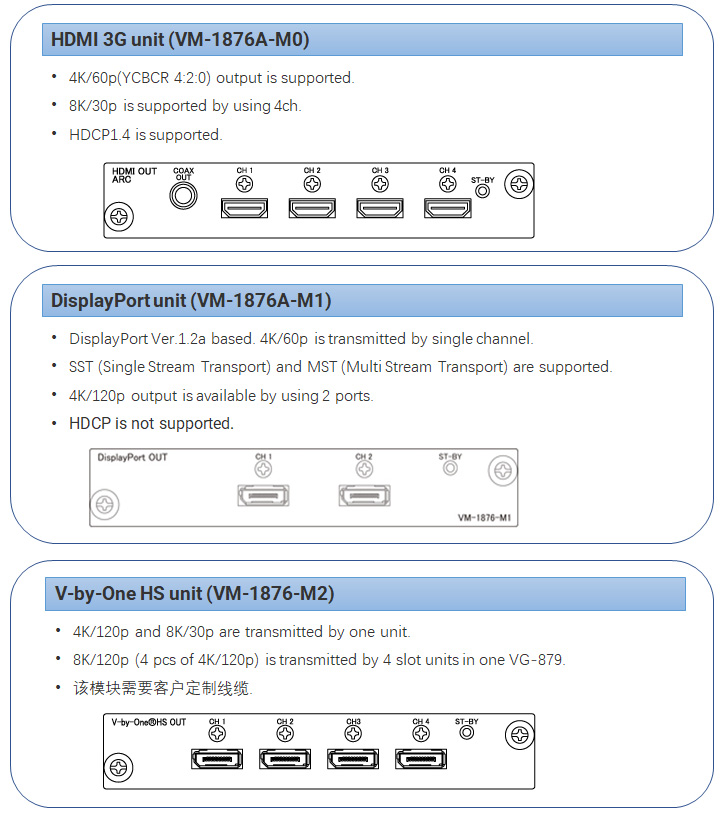 HDMI 3G unit (VM-1876A-M0)

• 4K/60p(YCBCR 4:2:0) output is supported.
• 8K/30p is supported by using 4ch.
• HDCP1.4 is supported.

HDMI OUT ARC
COAX OUT
CH 1
CH 2
CH 3
CH 4
ST-BY

DisplayPort unit (VM-1876A-M1)

• DisplayPort Ver.1.2a based. 4K/60p is transmitted by single channel.
• SST (Single Stream Transport) and MST (Multi Stream Transport) are supported.
• 4K/120p output is available by using 2 ports.
• HDCP is not supported.

DisplayPort OUT
CH 1
CH 2
ST-BY
VM-1876-M1

V-by-One HS unit (VM-1876-M2)

• 4K/120p and 8K/30p are transmitted by one unit.
• 8K/120p (4 pcs of 4K/120p) is transmitted by 4 slot units in one VG-879.
• 该模块需要客户定制线缆.

V-by-One®HS OUT
CH 1
CH 2
CH3
CH 4
ST-BY